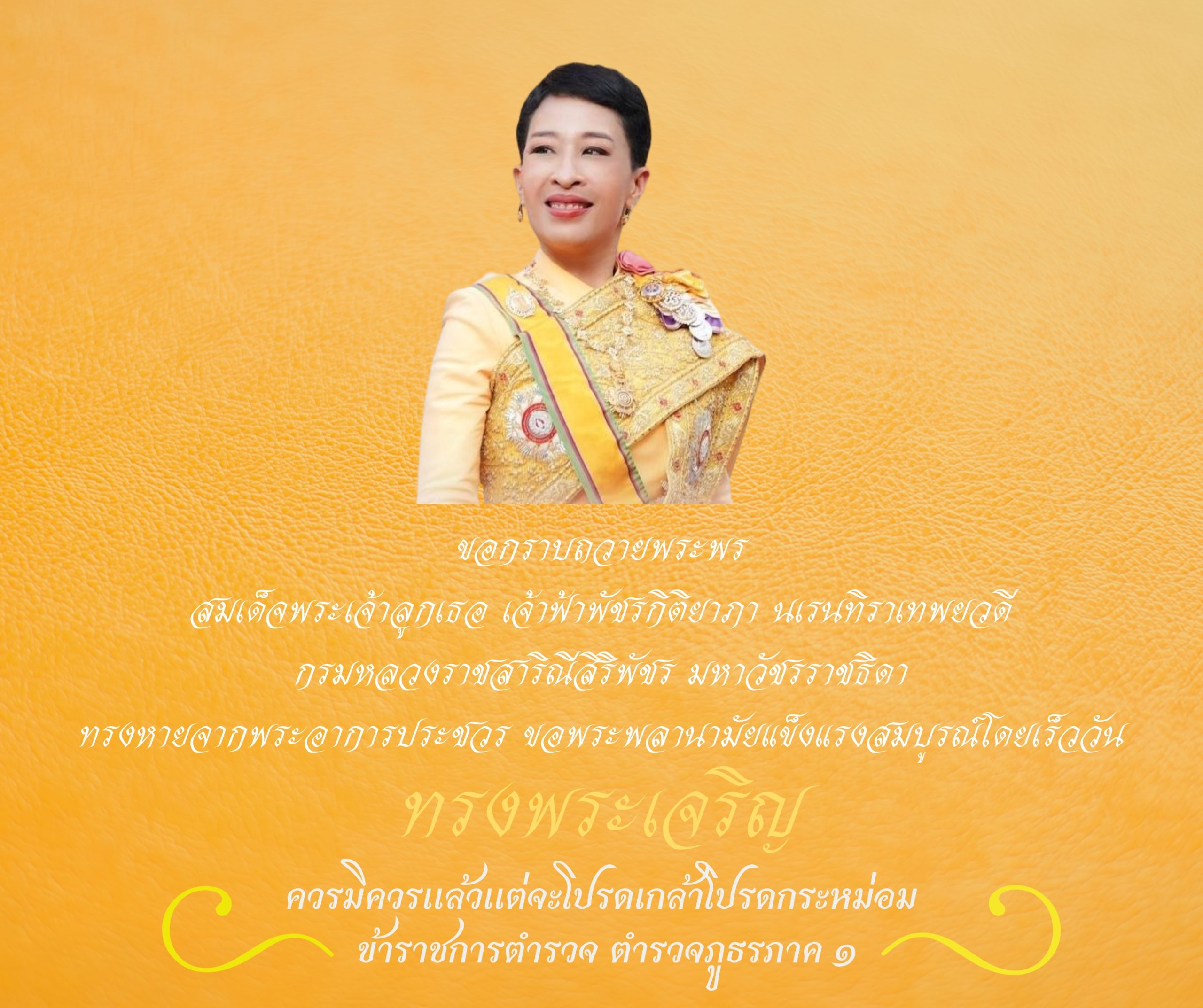 ขอกราบถวายพระพร
สมเด็จพระเจ้าลูกเธอ เจ้าฟ้าพัชรกิติยาภา นเรนทิราเทพยวดี
กรมหลวงราชสาริณีสิริพัชร มหาวัชรราชธิดา
ทรงหายจากพระอาการประชวร ขอพระพลานามัยแข็งแรงสมบูรณ์โดยเร็ววัน
ทรงพระเจริญ

ควรมิควรแล้วแต่จะโปรดเกล้าโปรดกระหม่อม
ข้าราชการตำรวจ ตำรวจภูธรภาค ๑